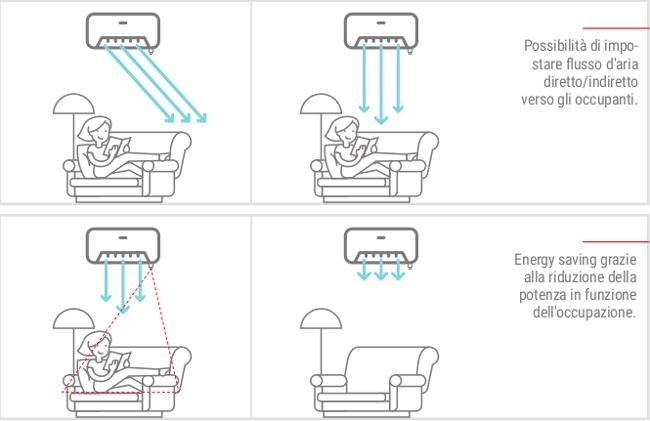 Possibilità di impostare flusso d'aria diretto/indiretto verso gli occupanti.

Energy saving grazie alla riduzione della potenza in funzione dell'occupazione.